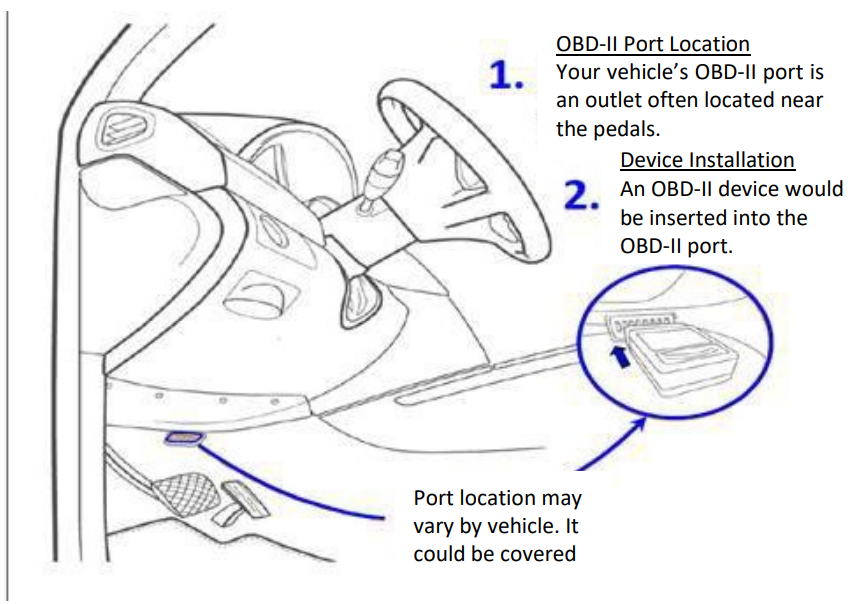 1.

OBD-II Port Location
Your vehicle's OBD-II port is an outlet often located near the pedals.

2.

Device Installation
An OBD-II device would be inserted into the OBD-II port.

Port location may vary by vehicle. It could be covered